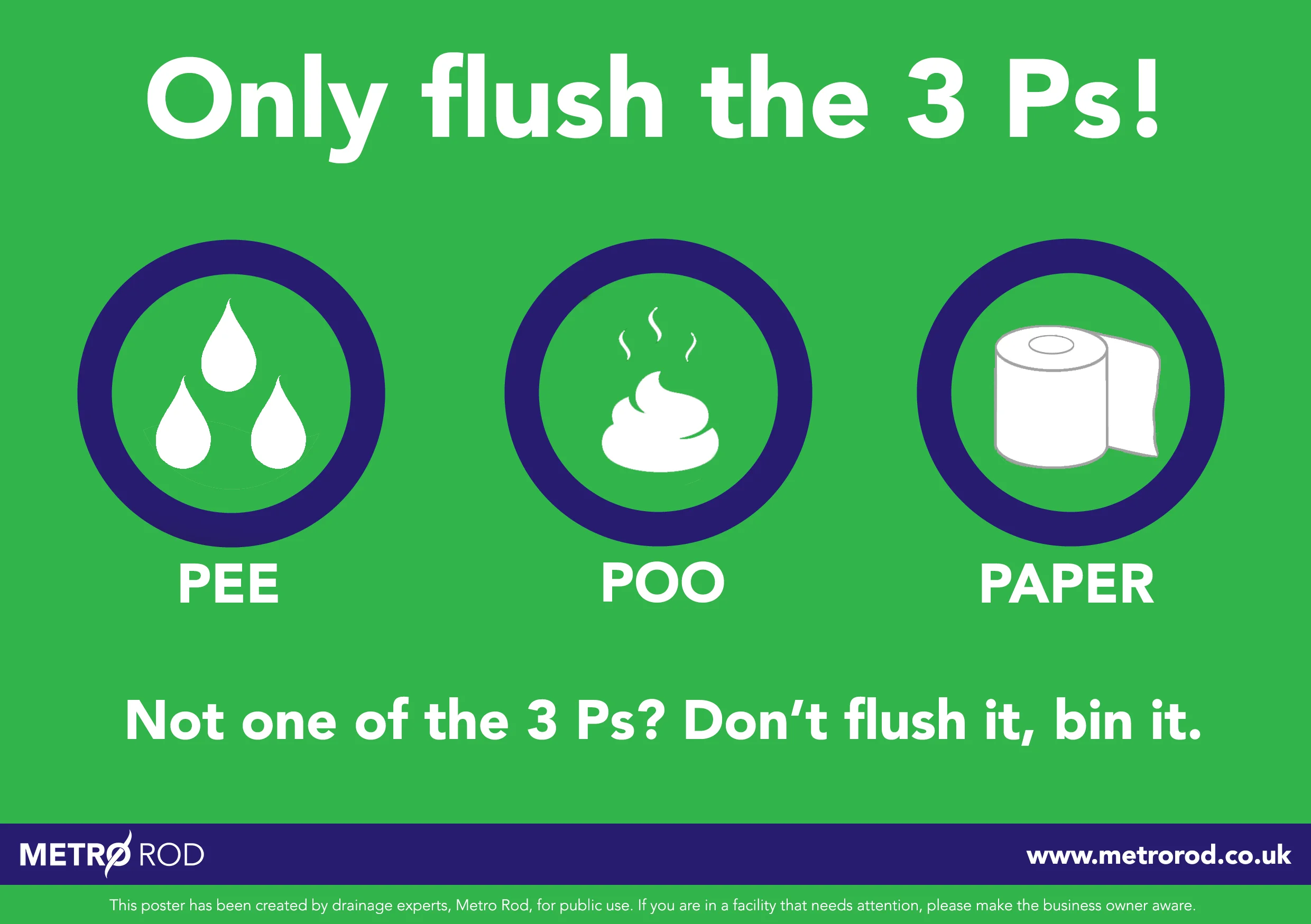 Only flush the 3 Ps!

PEE

POO

PAPER

Not one of the 3 Ps? Don't flush it, bin it.

METRO ROD

www.metrorod.co.uk

This poster has been created by drainage experts, Metro Rod, for public use. If you are in a facility that needs attention, please make the business owner aware.